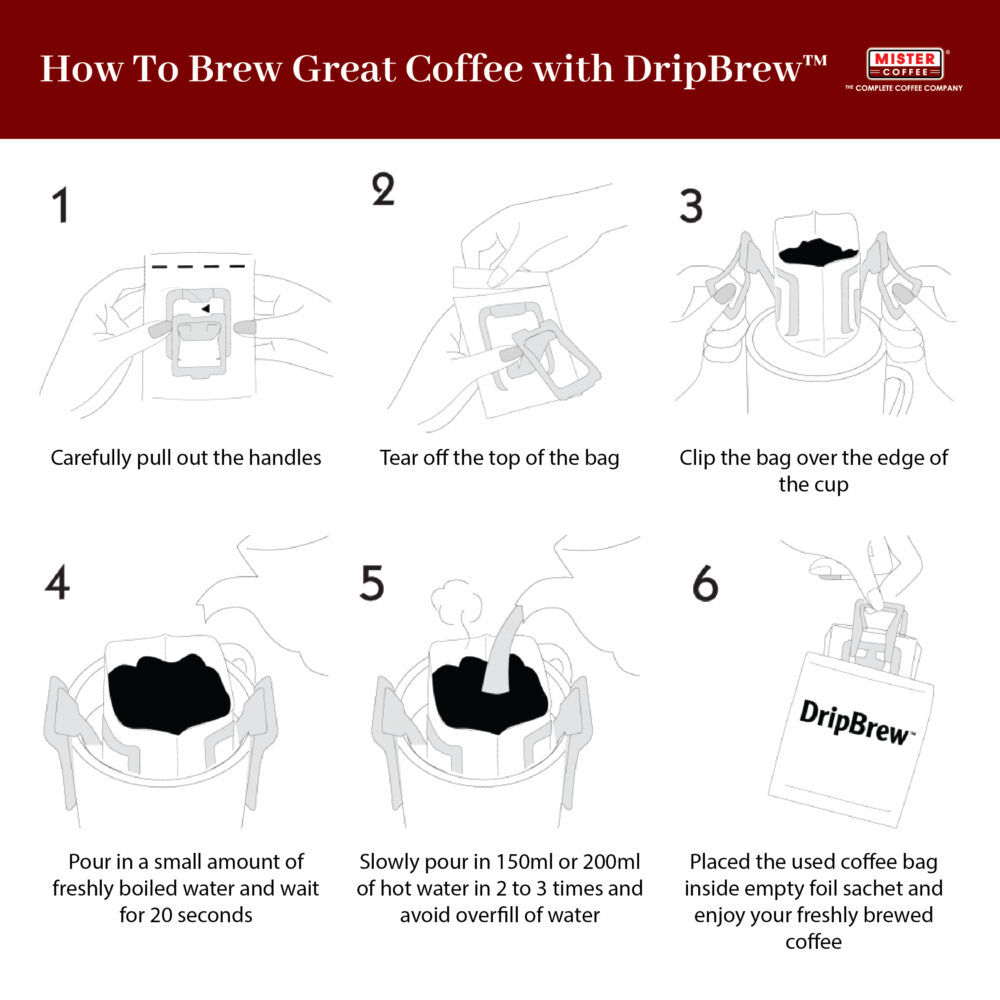 How To Brew Great Coffee with DripBrew™

MISTER COFFEE®
THE COMPLETE COFFEE COMPANY

1

Carefully pull out the handles

2

Tear off the top of the bag

3

Clip the bag over the edge of the cup

4

Pour in a small amount of freshly boiled water and wait for 20 seconds

5

Slowly pour in 150ml or 200ml of hot water in 2 to 3 times and avoid overfill of water

6

DripBrew™

Placed the used coffee bag inside empty foil sachet and enjoy your freshly brewed coffee